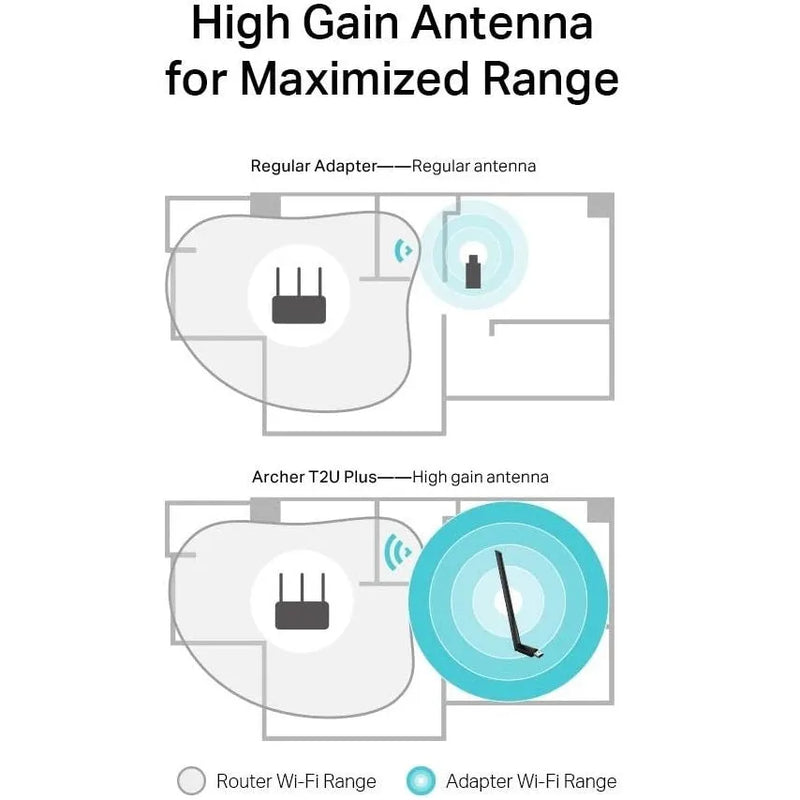 High Gain Antenna for Maximized Range

Regular Adapter——Regular antenna

Archer T2U Plus——High gain antenna

Router Wi-Fi Range

Adapter Wi-Fi Range