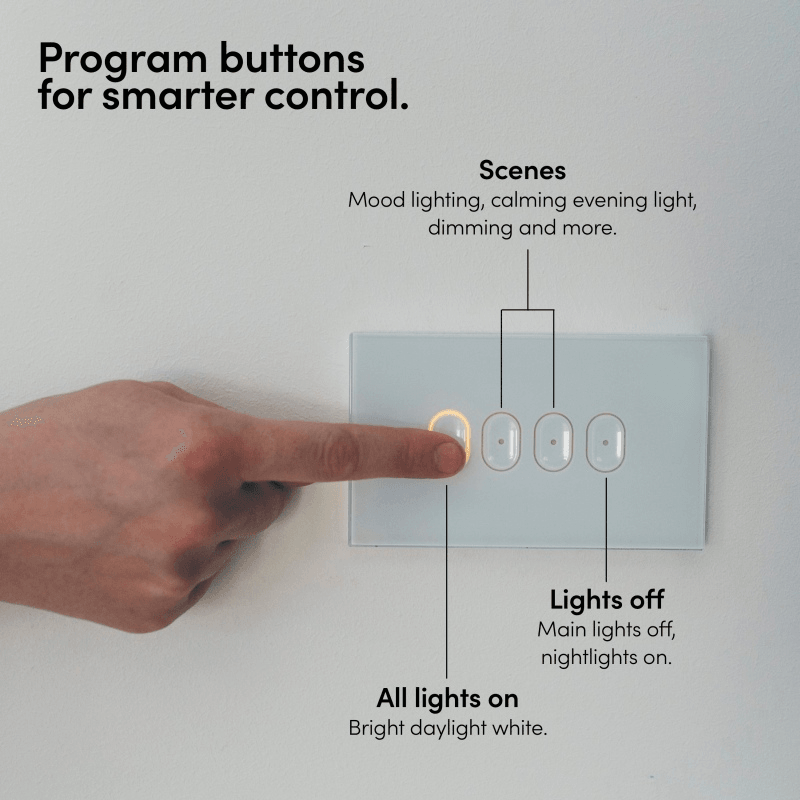 Program buttons for smarter control.

Scenes
Mood lighting, calming evening light, dimming and more.

Lights off
Main lights off, nightlights on.

All lights on
Bright daylight white.