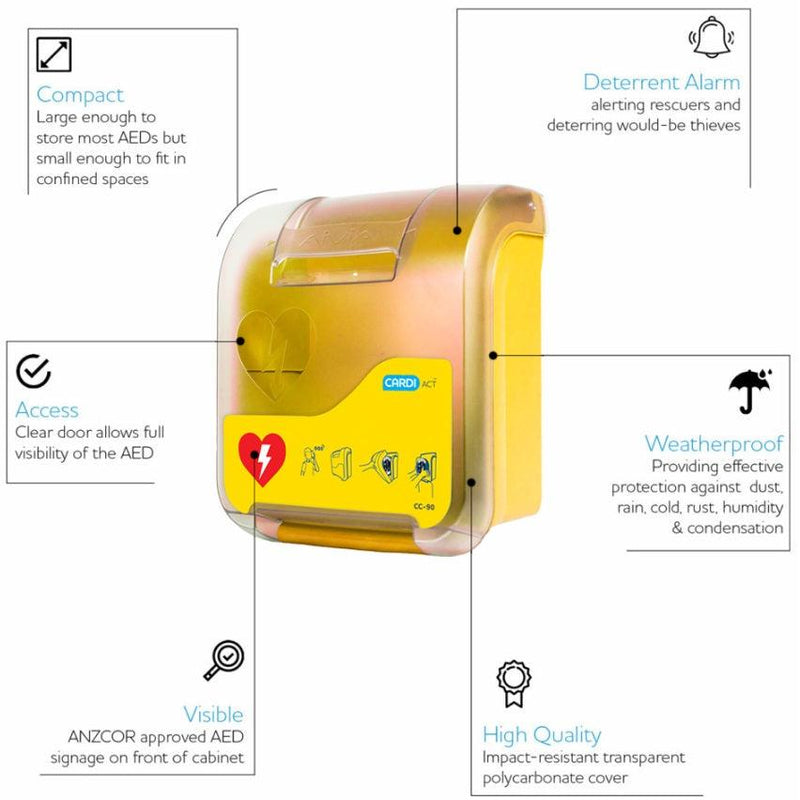 Compact
Large enough to store most AEDs but small enough to fit in confined spaces

Deterrent Alarm
alerting rescuers and deterring would-be thieves

Access
Clear door allows full visibility of the AED

CARDI ACT

CC-90

Weatherproof
Providing effective protection against dust, rain, cold, rust, humidity & condensation

Visible
ANZCOR approved AED signage on front of cabinet

High Quality
Impact-resistant transparent polycarbonate cover