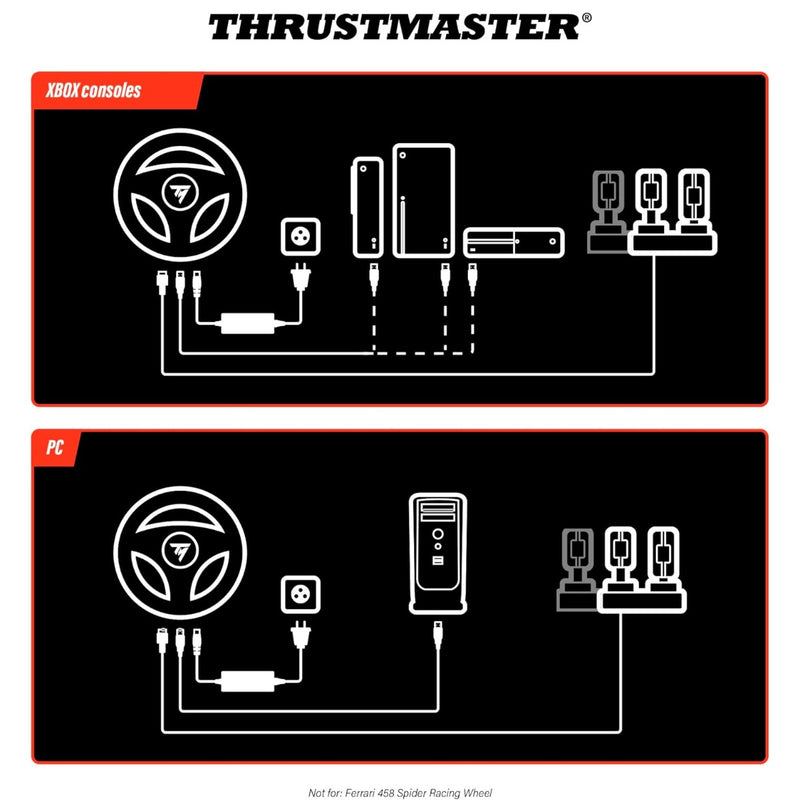 THRUSTMASTER®

XBOX consoles

PC

Not for: Ferrari 458 Spider Racing Wheel