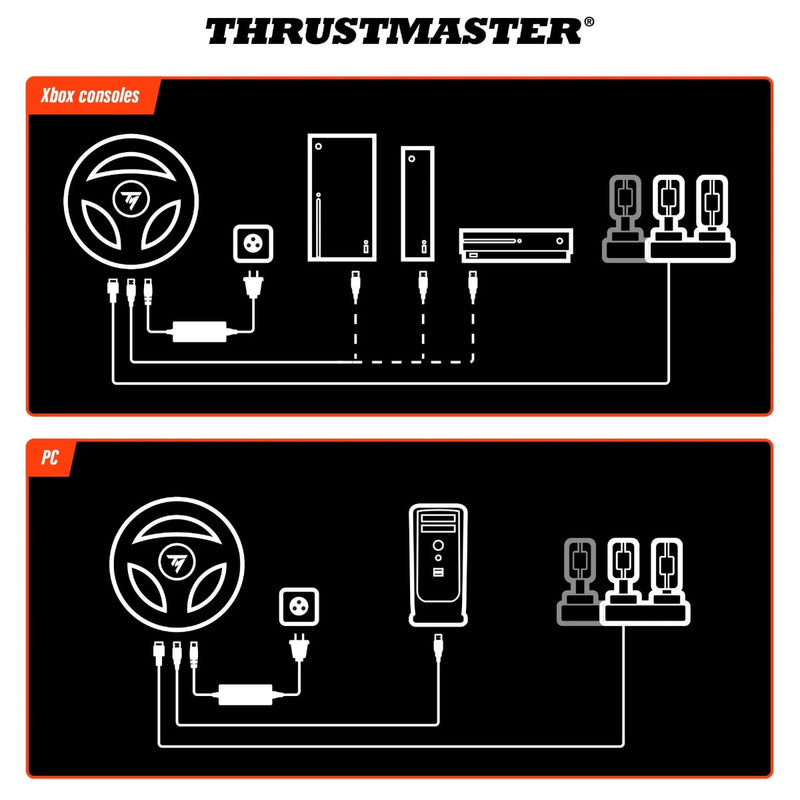 THRUSTMASTER®

Xbox consoles

PC